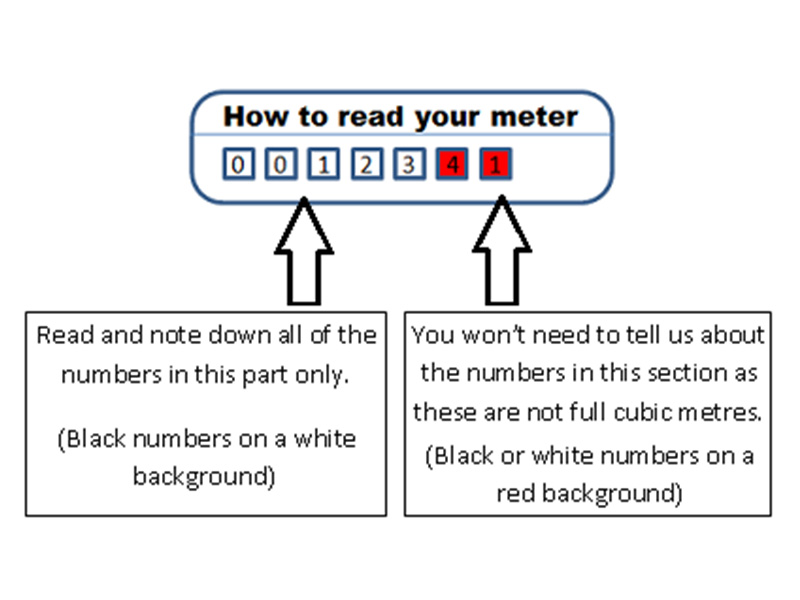 How to read your meter

0 0 1 2 3 4 1

Read and note down all of the numbers in this part only.

(Black numbers on a white background)

You won't need to tell us about the numbers in this section as these are not full cubic metres.

(Black or white numbers on a red background)